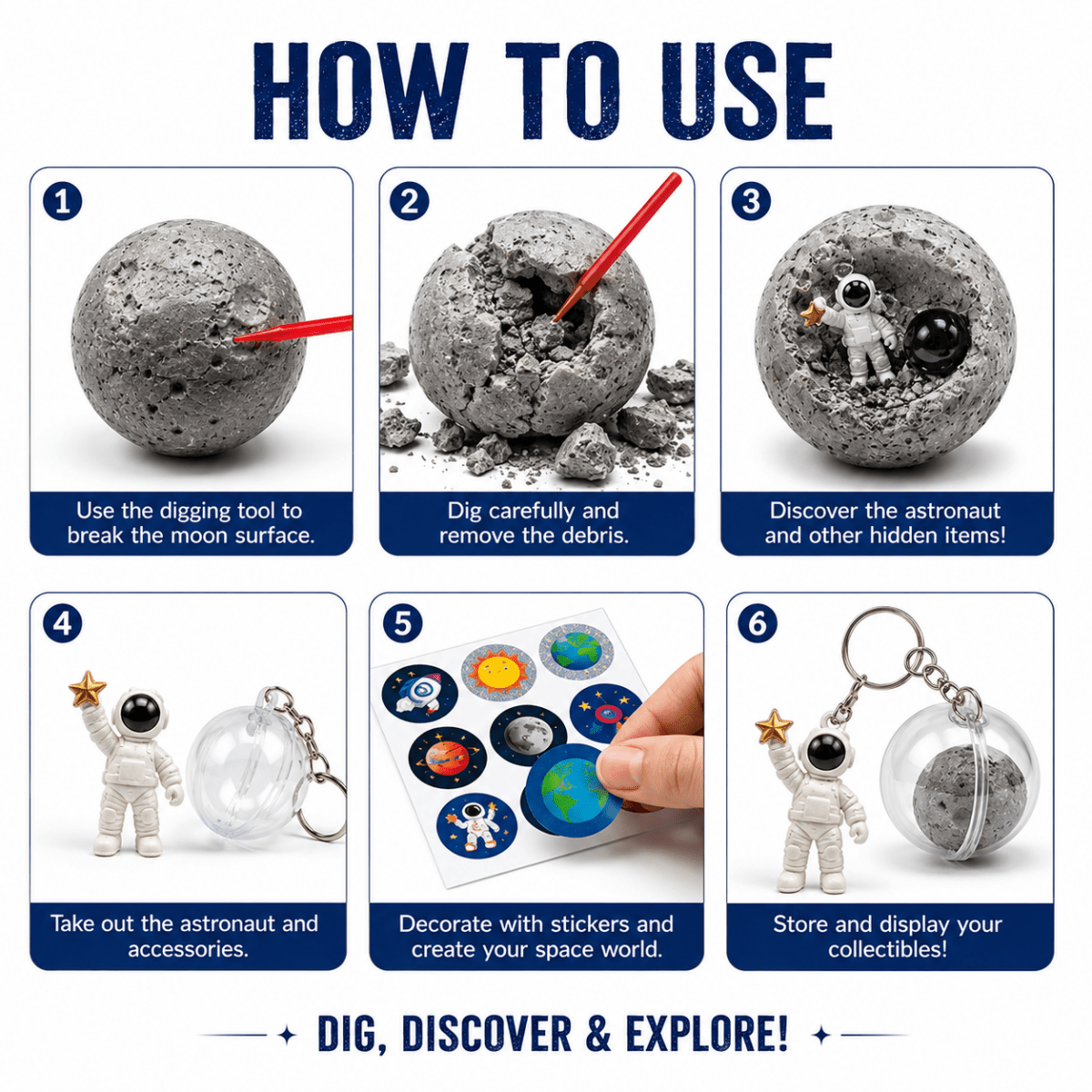 HOW TO USE

1
Use the digging tool to break the moon surface.

2
Dig carefully and remove the debris.

3
Discover the astronaut and other hidden items!

4
Take out the astronaut and accessories.

5
Decorate with stickers and create your space world.

6
Store and display your collectibles!

DIG, DISCOVER & EXPLORE!